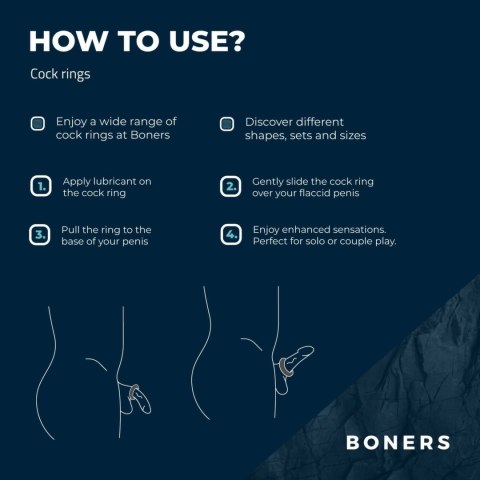 HOW TO USE?

Cock rings

Enjoy a wide range of cock rings at Boners

Discover different shapes, sets and sizes

1. Apply lubricant on the cock ring

2. Gently slide the cock ring over your flaccid penis

3. Pull the ring to the base of your penis

4. Enjoy enhanced sensations. Perfect for solo or couple play.

BONERS