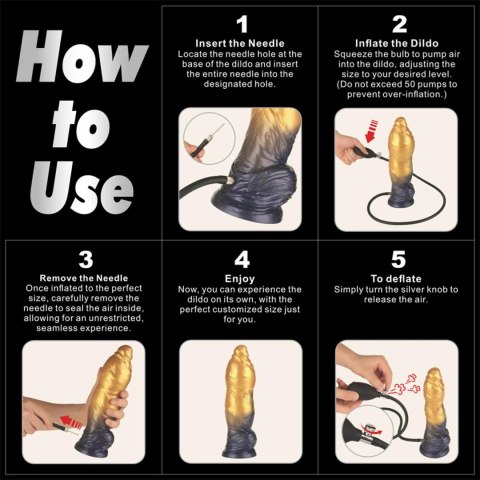 How to Use

1
Insert the Needle
Locate the needle hole at the base of the dildo and insert the entire needle into the designated hole.

2
Inflate the Dildo
Squeeze the bulb to pump air into the dildo, adjusting the size to your desired level. (Do not exceed 50 pumps to prevent over-inflation.)

3
Remove the Needle
Once inflated to the perfect size, carefully remove the needle to seal the air inside, allowing for an unrestricted, seamless experience.

4
Enjoy
Now, you can experience the dildo on its own, with the perfect customized size just for you.

5
To deflate
Simply turn the silver knob to release the air.