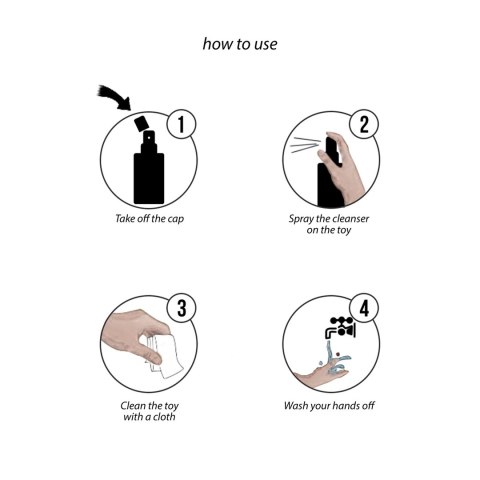 how to use

1
Take off the cap

2
Spray the cleanser on the toy

3
Clean the toy with a cloth

4
Wash your hands off