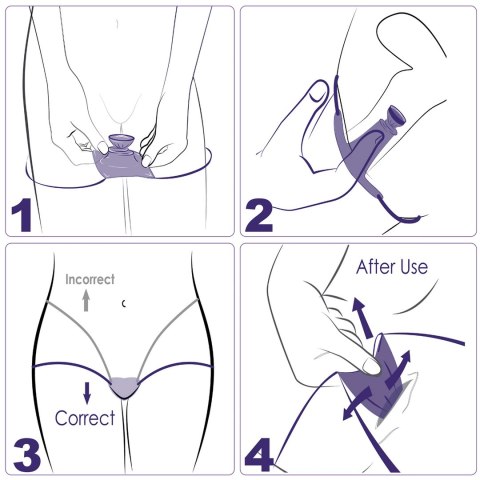 1

2

Incorrect

Correct

3

After Use

4